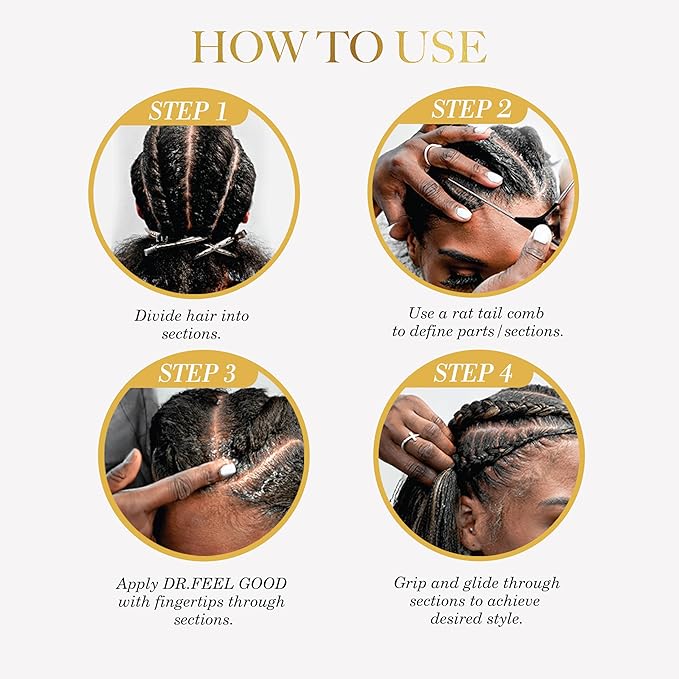 HOW TO USE

STEP 1

Divide hair into sections.

STEP 2

Use a rat tail comb to define parts/sections.

STEP 3

Apply DR.FEEL GOOD with fingertips through sections.

STEP 4

Grip and glide through sections to achieve desired style.